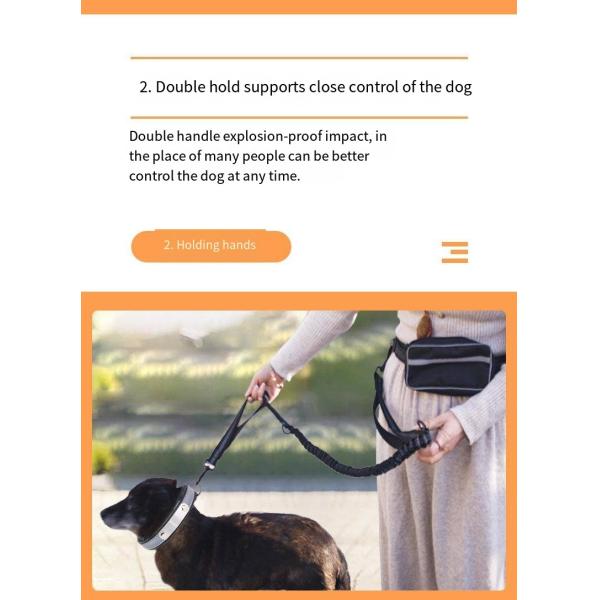 2. Double hold supports close control of the dog

Double handle explosion-proof impact, in the place of many people can be better control the dog at any time.

2. Holding hands