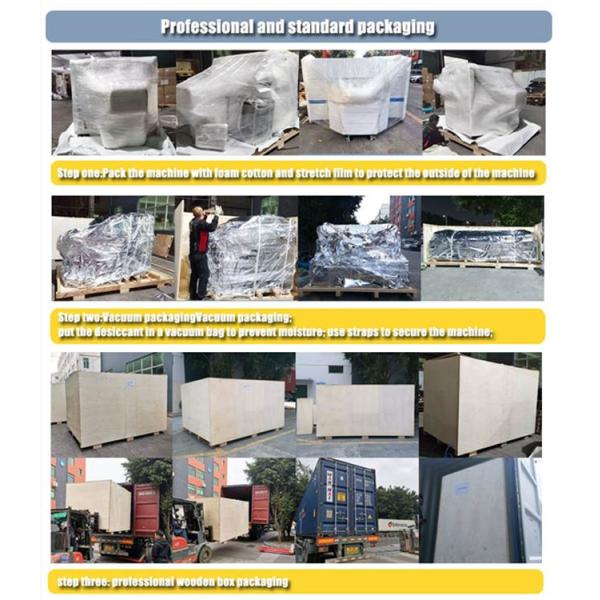 Professional and standard packaging

Step one:Pack the machine with foam cotton and stretch film to protect the outside of the machine

Step two:Vacuum packagingVacuum packaging;
put the desiccant in a vacuum bag to prevent moisture; use straps to secure the machine;

step three: professional wooden box packaging