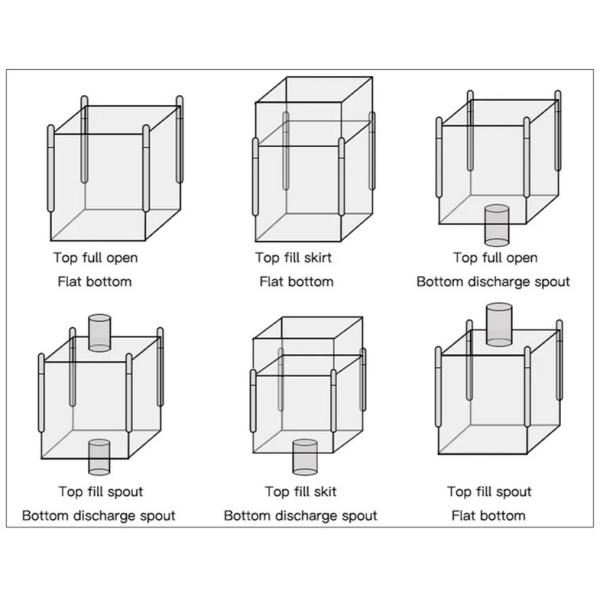 Top full open
Flat bottom

Top fill skirt
Flat bottom

Top full open
Bottom discharge spout

Top fill spout
Bottom discharge spout

Top fill skit
Bottom discharge spout

Top fill spout
Flat bottom