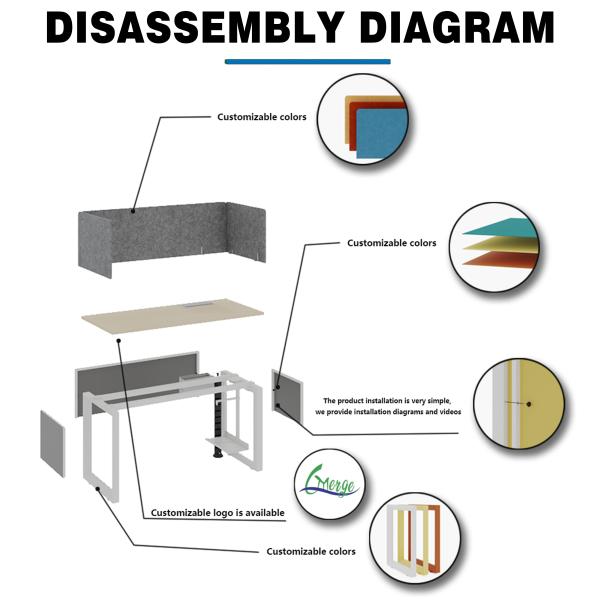 DISASSEMBLY DIAGRAM

Customizable colors

Customizable colors

The product installation is very simple, we provide installation diagrams and videos

Merge

Customizable logo is available

Customizable colors