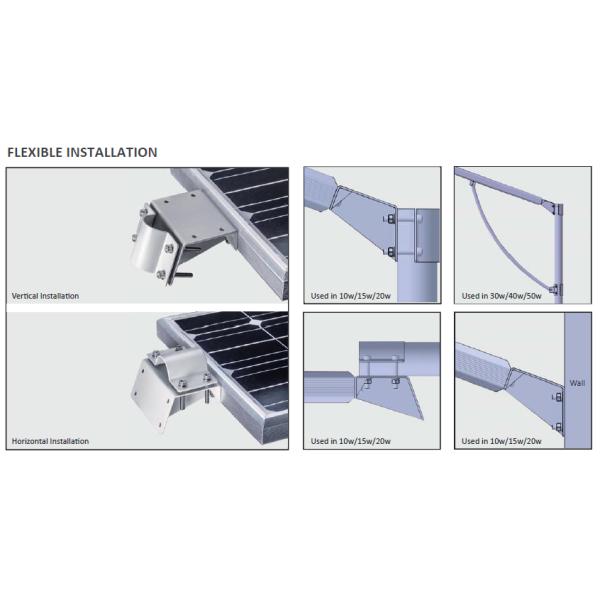 FLEXIBLE INSTALLATION

Vertical Installation

Horizontal Installation

Used in 10w/15w/20w

Used in 30w/40w/50w

Used in 10w/15w/20w

Wall

Used in 10w/15w/20w