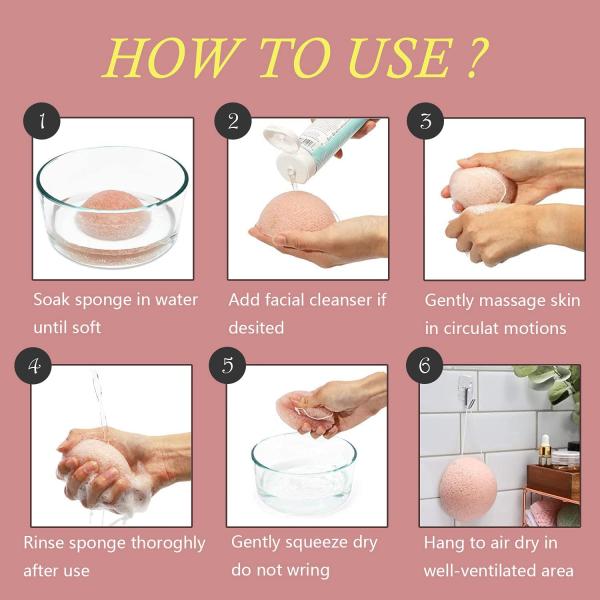 HOW TO USE ?

1

Soak sponge in water until soft

2

Add facial cleanser if desited

3

Gently massage skin in circulat motions

4

Rinse sponge thoroghly after use

5

Gently squeeze dry do not wring

6

Hang to air dry in well-ventilated area