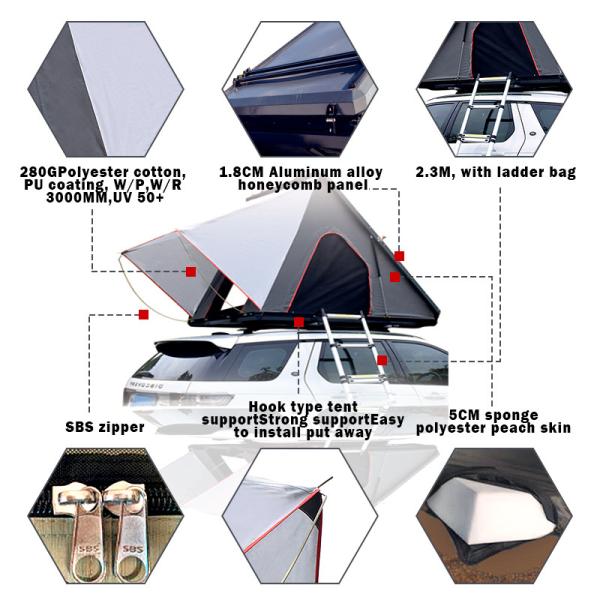 280GPolyester cotton, PU coating, W/P,W/R 3000MM,UV 50+

1.8CM Aluminum alloy honeycomb panel

2.3M, with ladder bag

SBS zipper

Hook type tent supportStrong supportEasy to install put away

5CM sponge polyester peach skin

SBS SBS