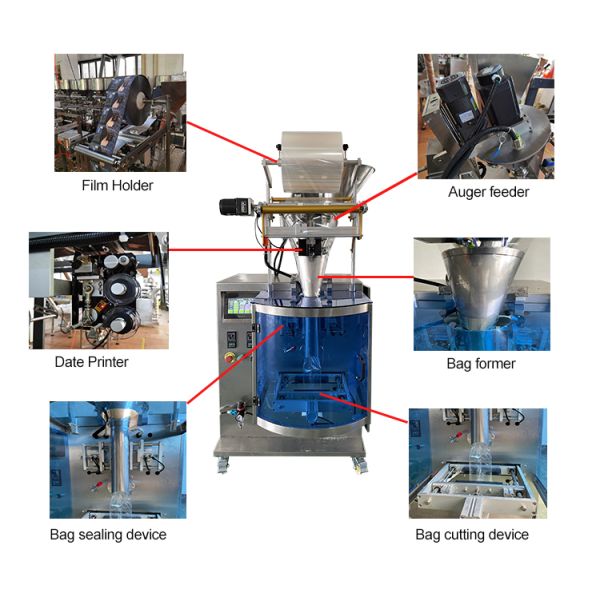 Film Holder

Auger feeder

Date Printer

Bag former

Bag sealing device

Bag cutting device