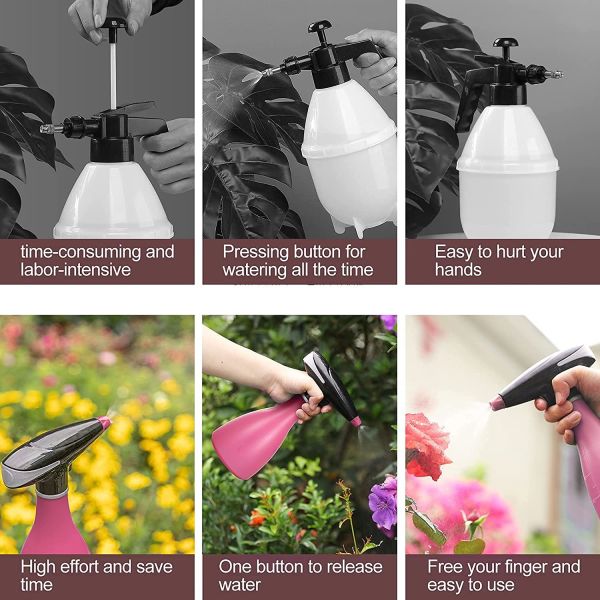 time-consuming and labor-intensive

Pressing button for watering all the time

Easy to hurt your hands

High effort and save time

One button to release water

Free your finger and easy to use