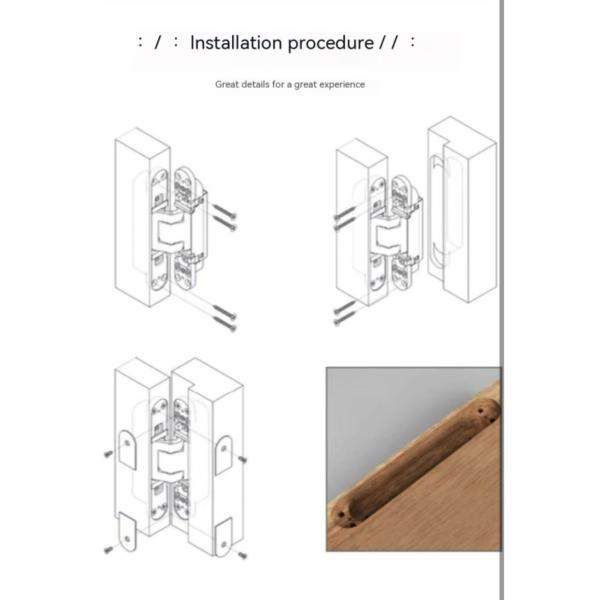 : / : Installation procedure / / :

Great details for a great experience