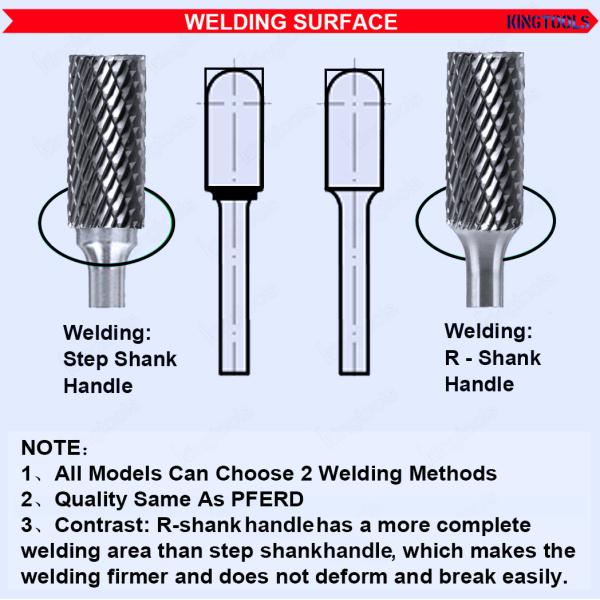 WELDING SURFACE

KINGTOOLS

Welding:
Step Shank
Handle

Welding:
R - Shank
Handle

NOTE：
1、All Models Can Choose 2 Welding Methods
2、Quality Same As PFERD
3、Contrast: R-shank handle has a more complete welding area than step shankhandle, which makes the welding firmer and does not deform and break easily.