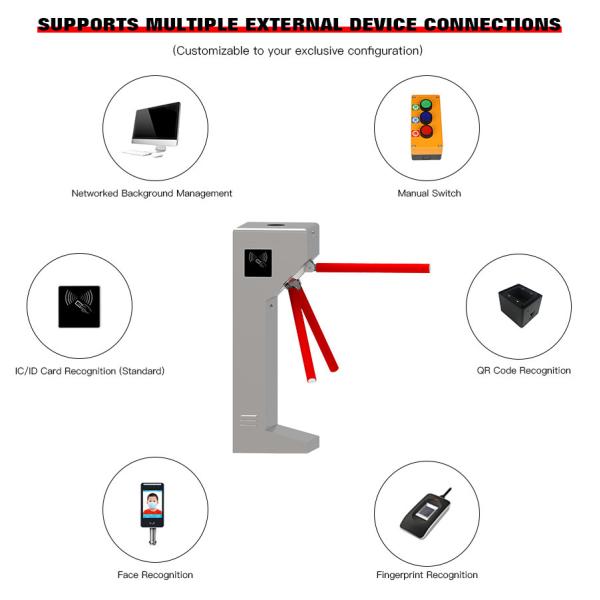 SUPPORTS MULTIPLE EXTERNAL DEVICE CONNECTIONS

(Customizable to your exclusive configuration)

Networked Background Management

Manual Switch

IC/ID Card Recognition (Standard)

QR Code Recognition

Face Recognition

Fingerprint Recognition