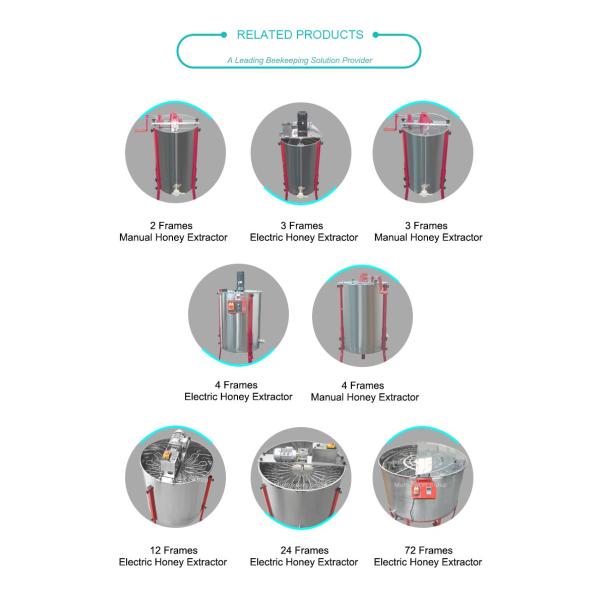 RELATED PRODUCTS

A Leading Beekeeping Solution Provider

2 Frames
Manual Honey Extractor

3 Frames
Electric Honey Extractor

3 Frames
Manual Honey Extractor

4 Frames
Electric Honey Extractor

4 Frames
Manual Honey Extractor

12 Frames
Electric Honey Extractor

24 Frames
Electric Honey Extractor

72 Frames
Electric Honey Extractor