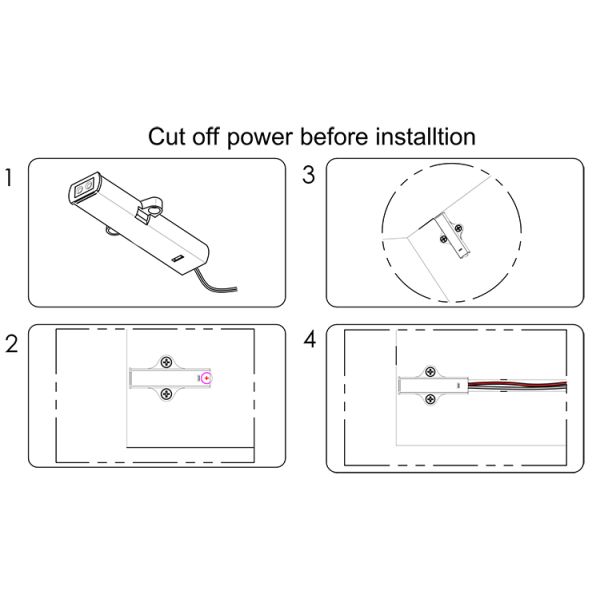 Cut off power before installtion

1

3

2

4