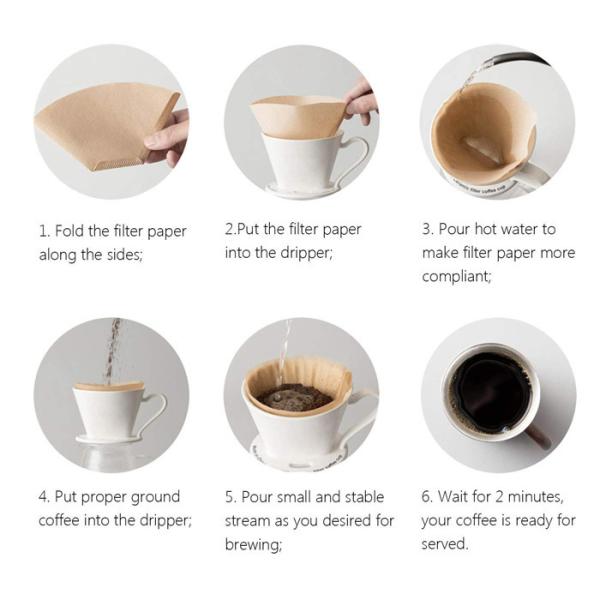 1. Fold the filter paper along the sides;

2.Put the filter paper into the dripper;

3. Pour hot water to make filter paper more compliant;

4. Put proper ground coffee into the dripper;

5. Pour small and stable stream as you desired for brewing;

6. Wait for 2 minutes, your coffee is ready for served.