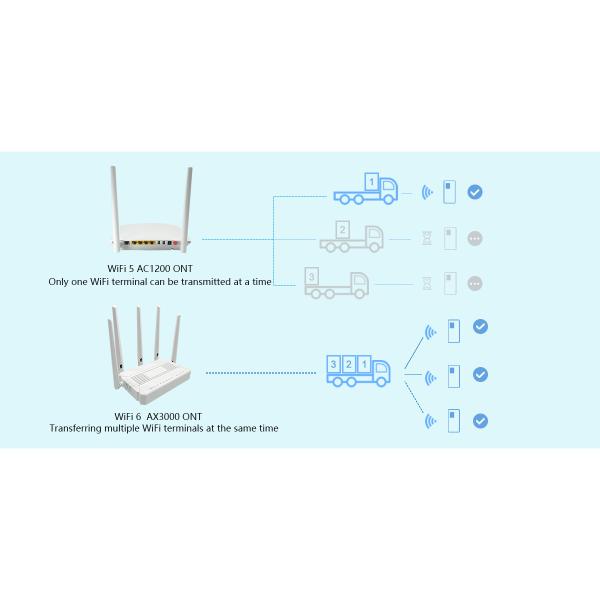 WiFi 5 AC1200 ONT
Only one WiFi terminal can be transmitted at a time

1

2

3

WiFi 6 AX3000 ONT
Transferring multiple WiFi terminals at the same time

3 2 1