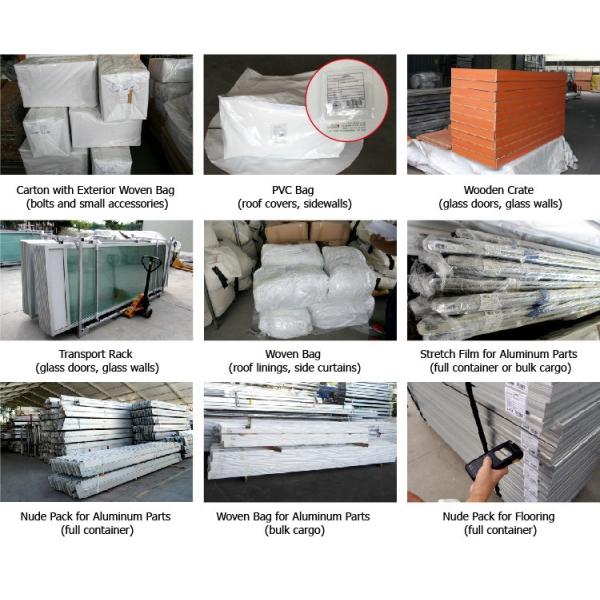 Carton with Exterior Woven Bag
(bolts and small accessories)

PVC Bag
(roof covers, sidewalls)

Wooden Crate
(glass doors, glass walls)

Transport Rack
(glass doors, glass walls)

Woven Bag
(roof linings, side curtains)

Stretch Film for Aluminum Parts
(full container or bulk cargo)

Nude Pack for Aluminum Parts
(full container)

Woven Bag for Aluminum Parts
(bulk cargo)

Nude Pack for Flooring
(full container)