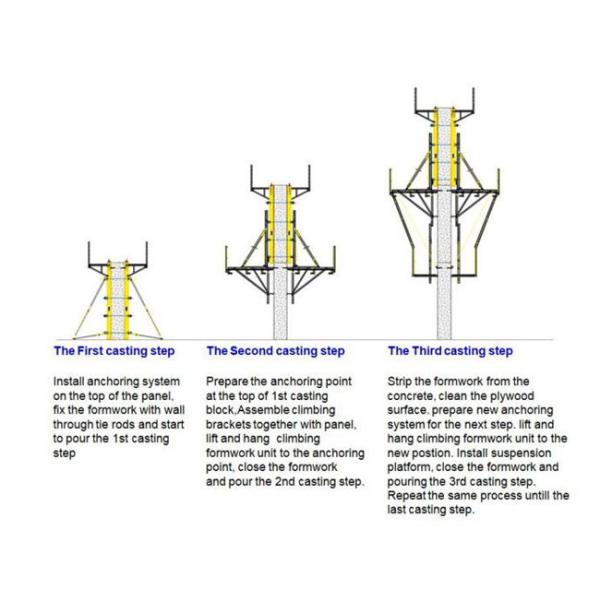 The First casting step

Install anchoring system on the top of the panel, fix the formwork with wall through tie rods and start to pour the 1st casting step

The Second casting step

Prepare the anchoring point at the top of 1st casting block,Assemble climbing brackets together with panel, lift and hang climbing formwork unit to the anchoring point, close the formwork and pour the 2nd casting step.

The Third casting step

Strip the formwork from the concrete, clean the plywood surface. prepare new anchoring system for the next step. lift and hang climbing formwork unit to the new postion. Install suspension platform, close the formwork and pouring the 3rd casting step. Repeat the same process untill the last casting step.