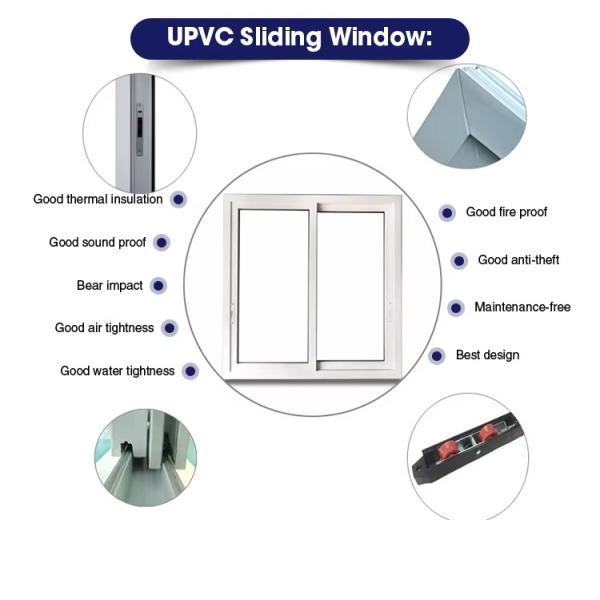 UPVC Sliding Window:

Good thermal insulation

Good sound proof

Bear impact

Good air tightness

Good water tightness

Good fire proof

Good anti-theft

Maintenance-free

Best design