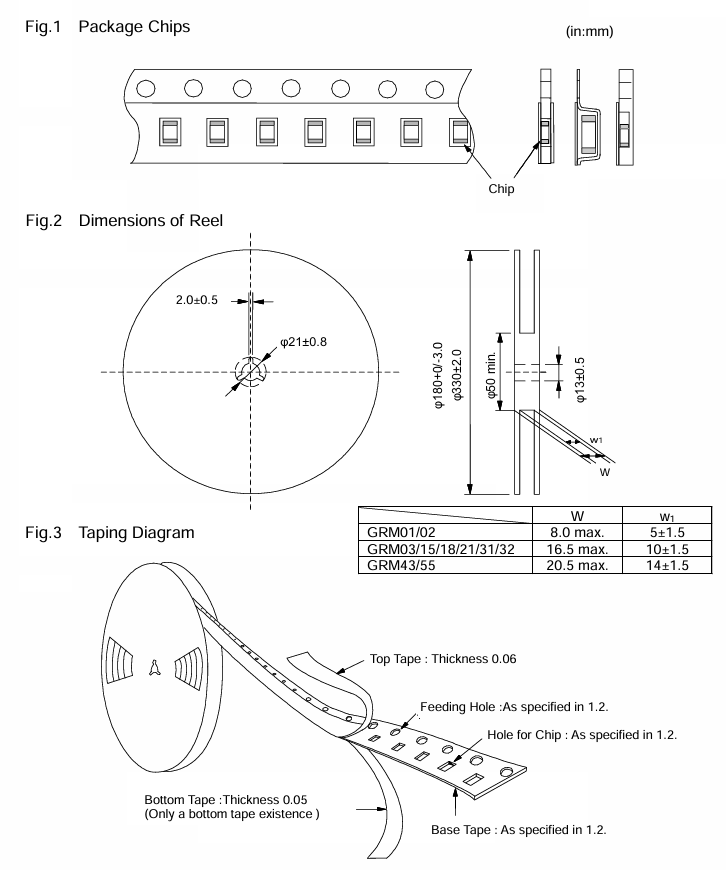 Fig.1 Package Chips

(in:mm)

Chip

Fig.2 Dimensions of Reel

2.0±0.5

φ21±0.8

φ180+0/-3.0
φ330±2.0

φ50 min.

φ13±0.5

w1

W

| | W | w1 |
|---|---|---|
| GRM01/02 | 8.0 max. | 5±1.5 |
| GRM03/15/18/21/31/32 | 16.5 max. | 10±1.5 |
| GRM43/55 | 20.5 max. | 14±1.5 |

Fig.3 Taping Diagram

Top Tape : Thickness 0.06

Feeding Hole :As specified in 1.2.

Hole for Chip : As specified in 1.2.

Bottom Tape :Thickness 0.05
(Only a bottom tape existence )

Base Tape : As specified in 1.2.