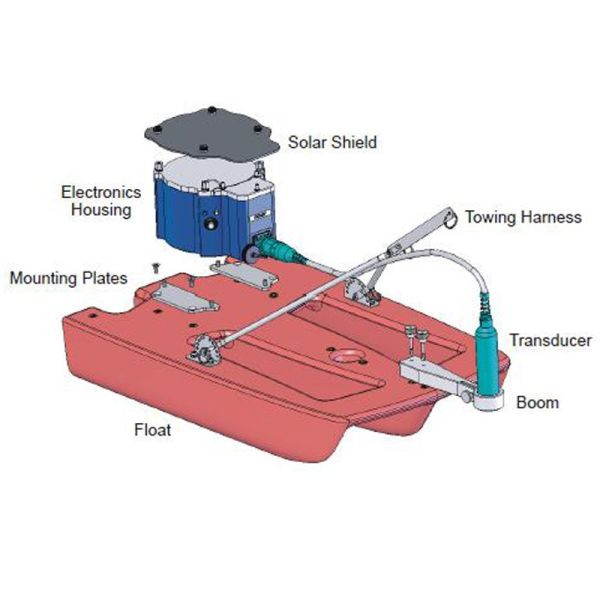 Solar Shield

Electronics Housing

Towing Harness

Mounting Plates

Transducer

Boom

Float