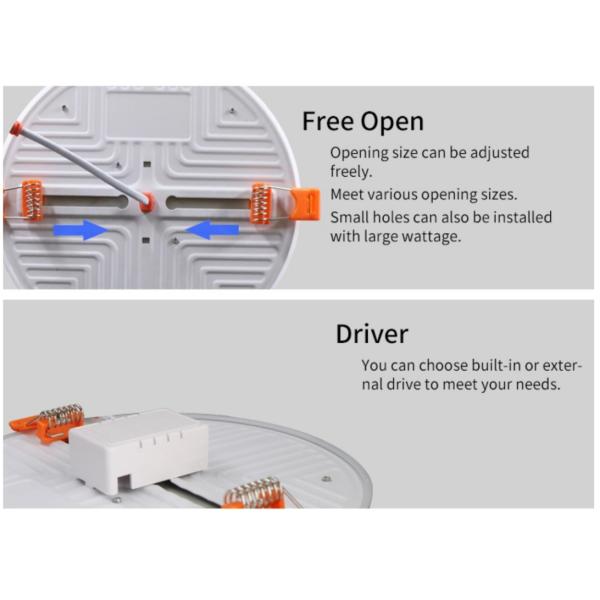 Free Open

Opening size can be adjusted freely.

Meet various opening sizes.

Small holes can also be installed with large wattage.

Driver

You can choose built-in or external drive to meet your needs.