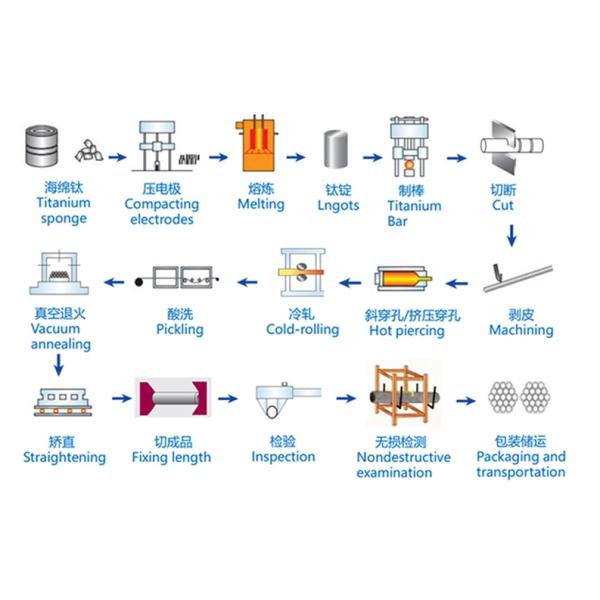 海绵钛
Titanium sponge

压电极
Compacting electrodes

熔炼
Melting

钛锭
Lngots

制棒
Titanium Bar

切断
Cut

剥皮
Machining

斜穿孔/挤压穿孔
Hot piercing

冷轧
Cold-rolling

酸洗
Pickling

真空退火
Vacuum annealing

矫直
Straightening

切成品
Fixing length

检验
Inspection

无损检测
Nondestructive examination

包装储运
Packaging and transportation