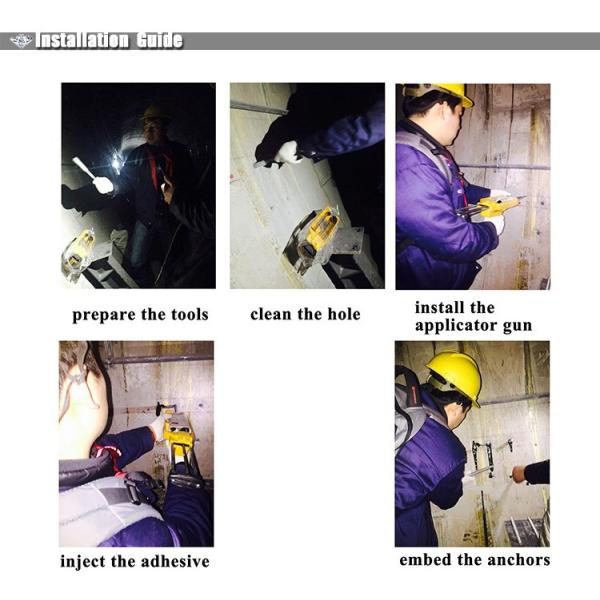 Installation Guide

prepare the tools

clean the hole

install the applicator gun

inject the adhesive

embed the anchors