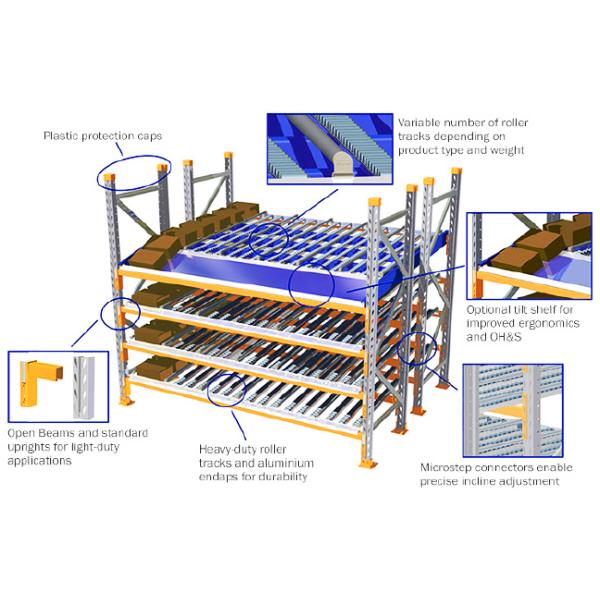 Plastic protection caps

Variable number of roller tracks depending on product type and weight

Optional tilt shelf for improved ergonomics and OH&S

Open Beams and standard uprights for light-duty applications

Heavy-duty roller tracks and aluminium endaps for durability

Microstep connectors enable precise incline adjustment