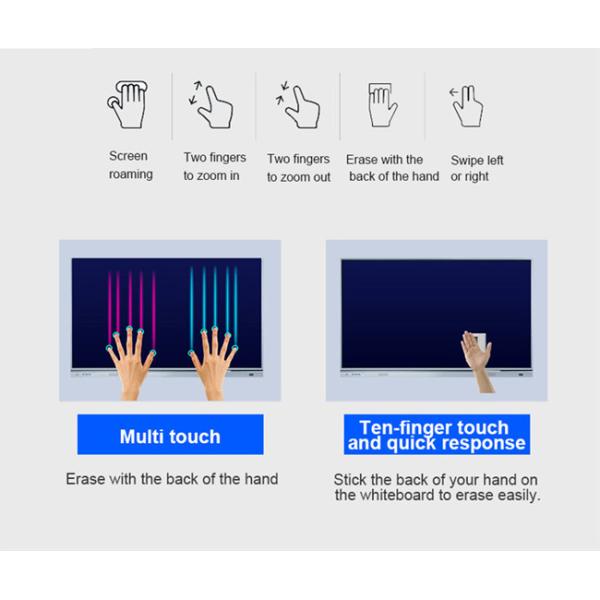 Screen roaming

Two fingers to zoom in

Two fingers to zoom out

Erase with the back of the hand

Swipe left or right

Multi touch

Erase with the back of the hand

Ten-finger touch and quick response

Stick the back of your hand on the whiteboard to erase easily.