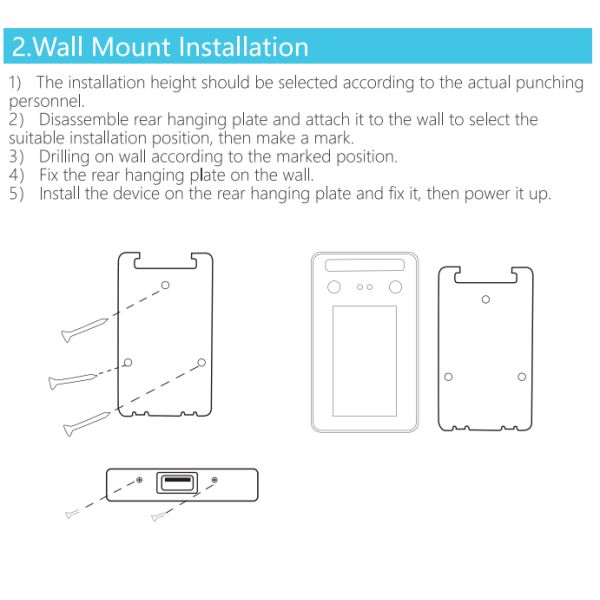 2.Wall Mount Installation

1) The installation height should be selected according to the actual punching personnel.
2) Disassemble rear hanging plate and attach it to the wall to select the suitable installation position, then make a mark.
3) Drilling on wall according to the marked position.
4) Fix the rear hanging plate on the wall.
5) Install the device on the rear hanging plate and fix it, then power it up.