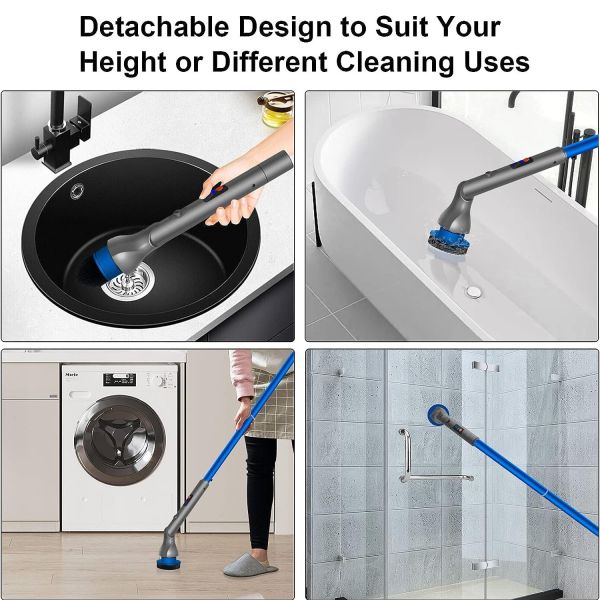 Detachable Design to Suit Your Height or Different Cleaning Uses

Miele