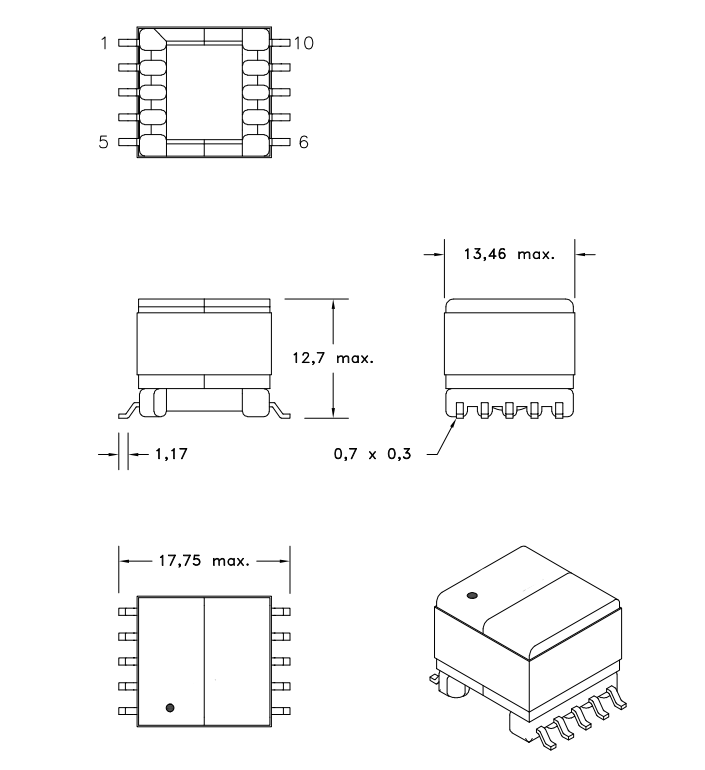 1
10
5
6
13,46 max.
12,7 max.
1,17
0,7 x 0,3
17,75 max.