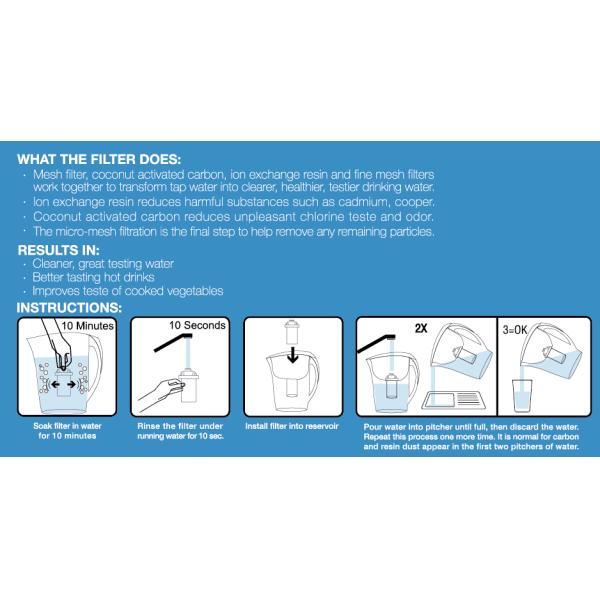 WHAT THE FILTER DOES:
· Mesh filter, coconut activated carbon, ion exchange resin and fine mesh filters work together to transform tap water into clearer, healthier, testier drinking water.
· Ion exchange resin reduces harmful substances such as cadmium, cooper.
· Coconut activated carbon reduces unpleasant chlorine teste and odor.
· The micro-mesh filtration is the final step to help remove any remaining particles.

RESULTS IN:
· Cleaner, great testing water
· Better tasting hot drinks
· Improves teste of cooked vegetables

INSTRUCTIONS:

10 Minutes

Soak filter in water for 10 minutes

10 Seconds

Rinse the filter under running water for 10 sec.

Install filter into reservoir

2X

3=OK

Pour water into pitcher until full, then discard the water. Repeat this process one more time. It is normal for carbon and resin dust appear in the first two pitchers of water.