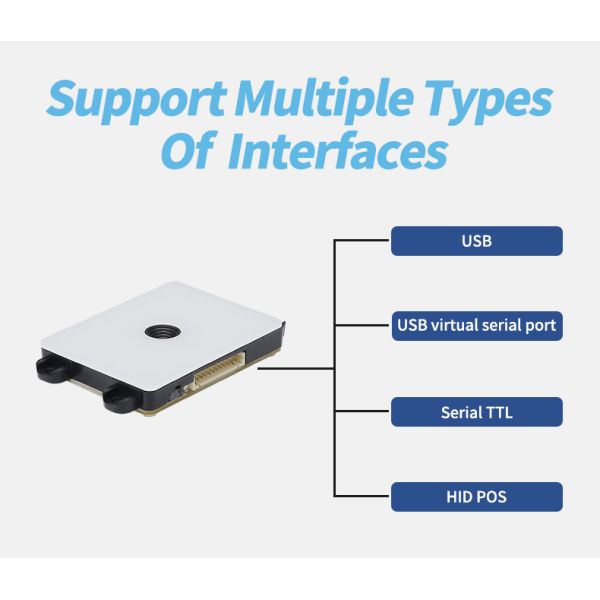 Support Multiple Types Of Interfaces

USB

USB virtual serial port

Serial TTL

HID POS