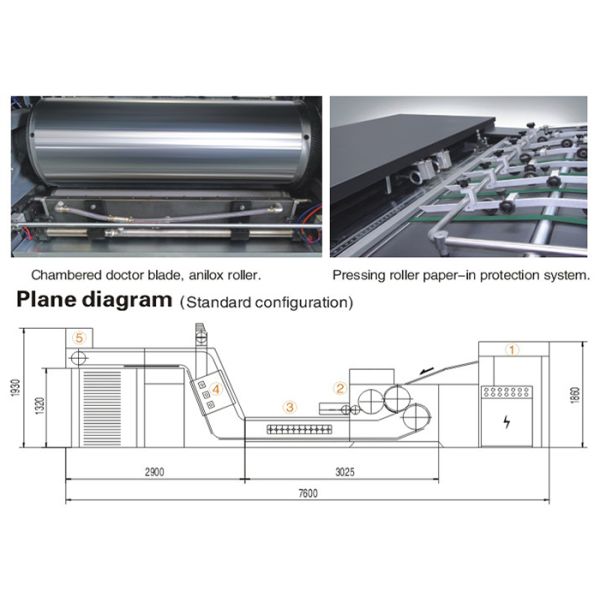 Chambered doctor blade, anilox roller.

Pressing roller paper-in protection system.

Plane diagram (Standard configuration)

5
4
3
2
1
1930
1320
1860
2900
3025
7600