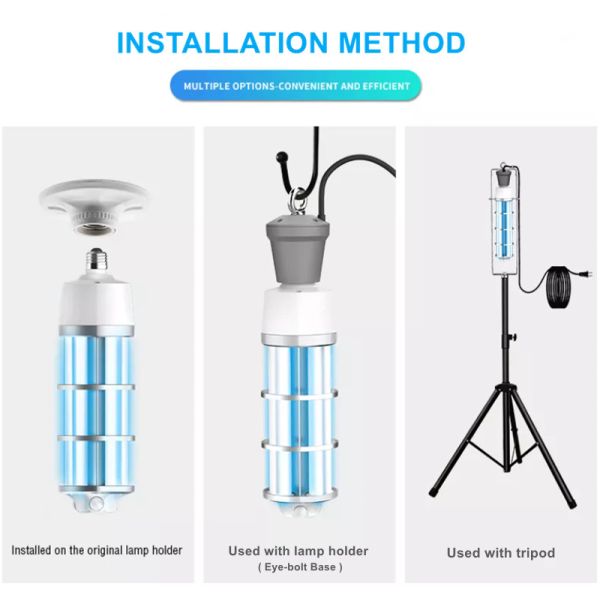 INSTALLATION METHOD

MULTIPLE OPTIONS-CONVENIENT AND EFFICIENT

Installed on the original lamp holder

Used with lamp holder
( Eye-bolt Base )

Used with tripod