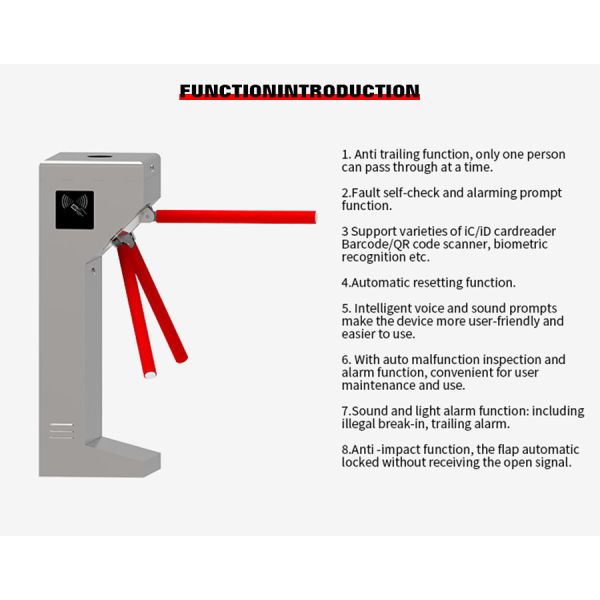 FUNCTIONINTRODUCTION

1. Anti trailing function, only one person can pass through at a time.

2.Fault self-check and alarming prompt function.

3 Support varieties of iC/iD cardreader Barcode/QR code scanner, biometric recognition etc.

4.Automatic resetting function.

5. Intelligent voice and sound prompts make the device more user-friendly and easier to use.

6. With auto malfunction inspection and alarm function, convenient for user maintenance and use.

7.Sound and light alarm function: including illegal break-in, trailing alarm.

8.Anti -impact function, the flap automatic locked without receiving the open signal.